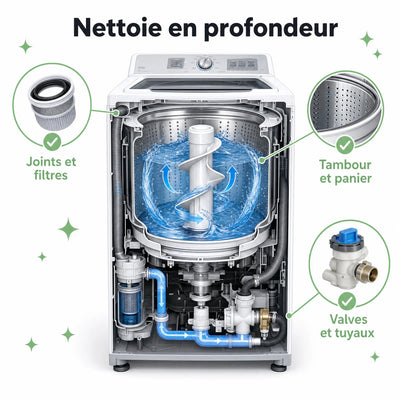 Nettoie en profondeur

Joints et filtres

Tambour et panier

Valves et tuyaux